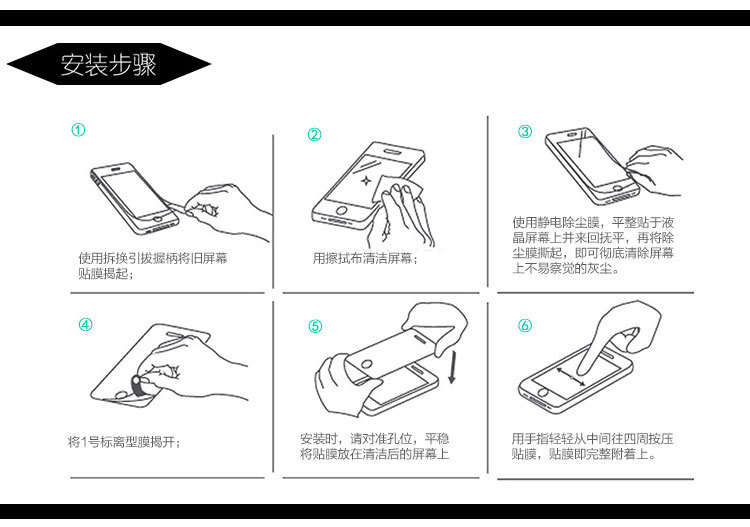 安装步骤

①

使用拆换引拔握柄将旧屏幕贴膜揭起；

②

用擦拭布清洁屏幕；

③

使用静电除尘膜，平整贴于液晶屏幕上并来回抚平，再将除尘膜撕起，即可彻底清除屏幕上不易察觉的灰尘。

④

将1号标离型膜揭开；

⑤

安装时，请对准孔位，平稳将贴膜放在清洁后的屏幕上

⑥

用手指轻轻从中间往四周按压贴膜，贴膜即完整附着上。